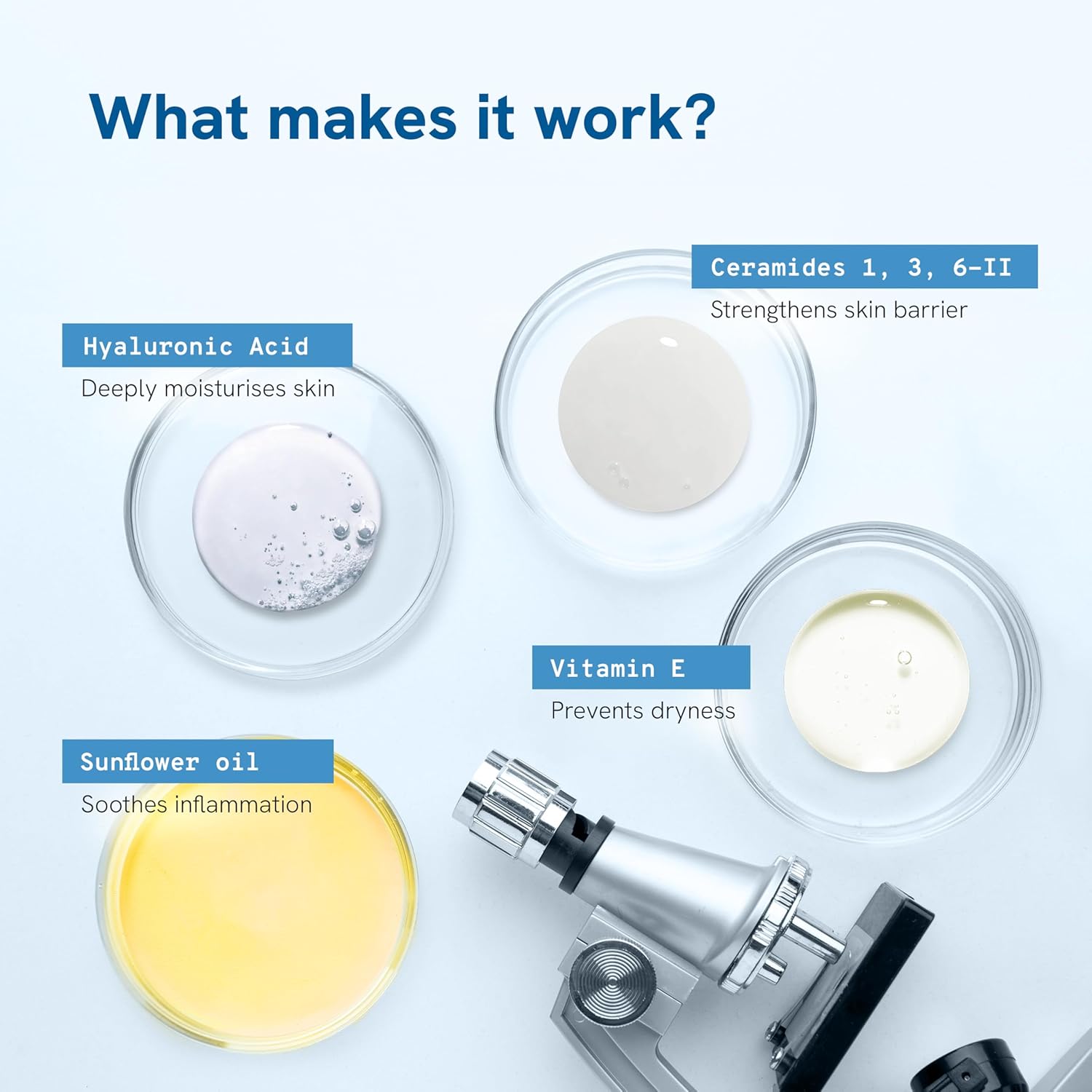 What makes it work?

Ceramides 1, 3, 6-II
Strengthens skin barrier

Hyaluronic Acid
Deeply moisturises skin

Vitamin E
Prevents dryness

Sunflower oil
Soothes inflammation