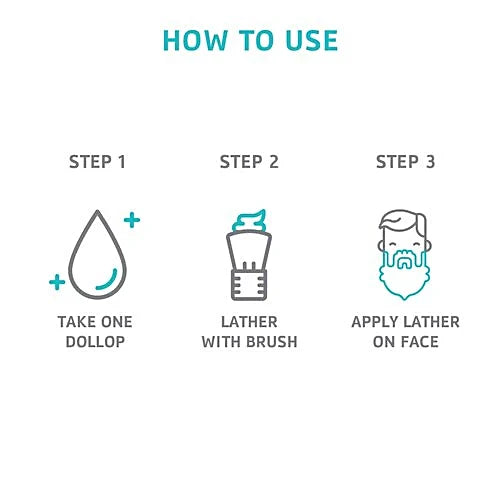 HOW TO USE

STEP 1

TAKE ONE DOLLOP

STEP 2

LATHER WITH BRUSH

STEP 3

APPLY LATHER ON FACE