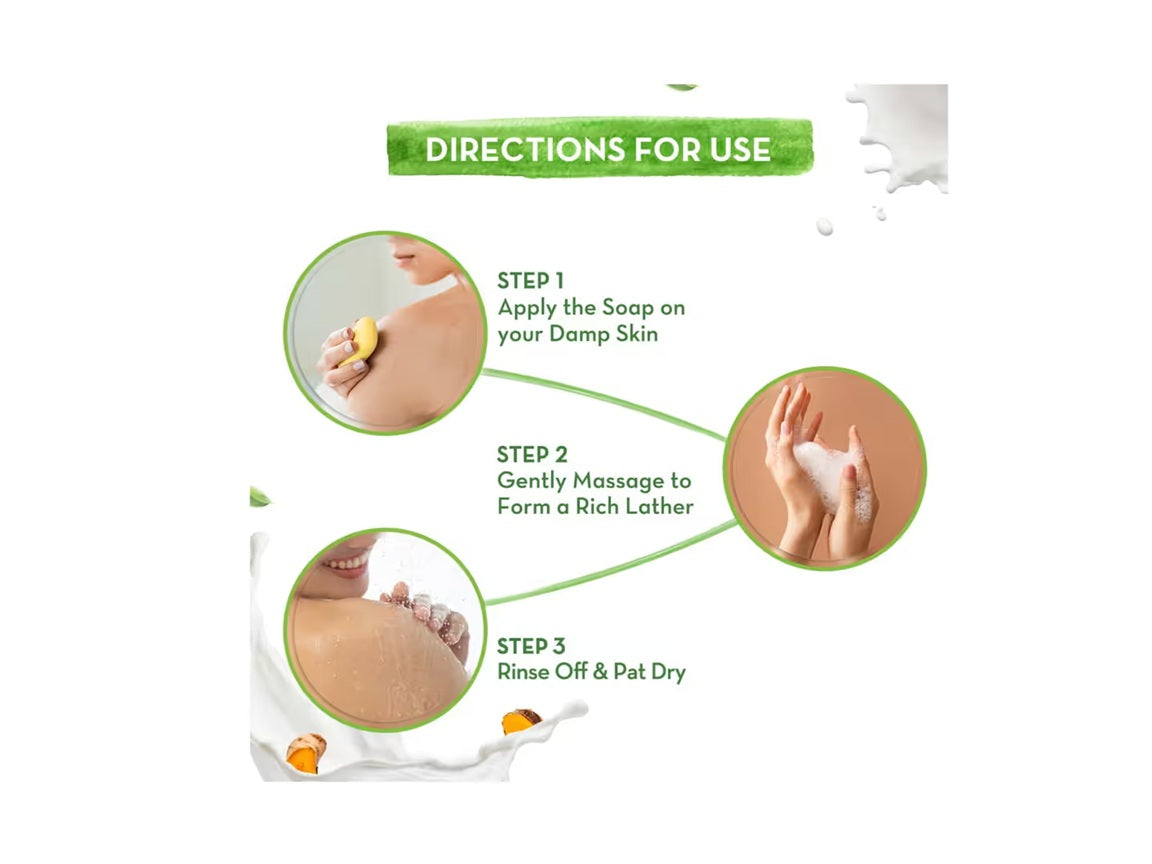 DIRECTIONS FOR USE

STEP 1
Apply the Soap on your Damp Skin

STEP 2
Gently Massage to Form a Rich Lather

STEP 3
Rinse Off & Pat Dry