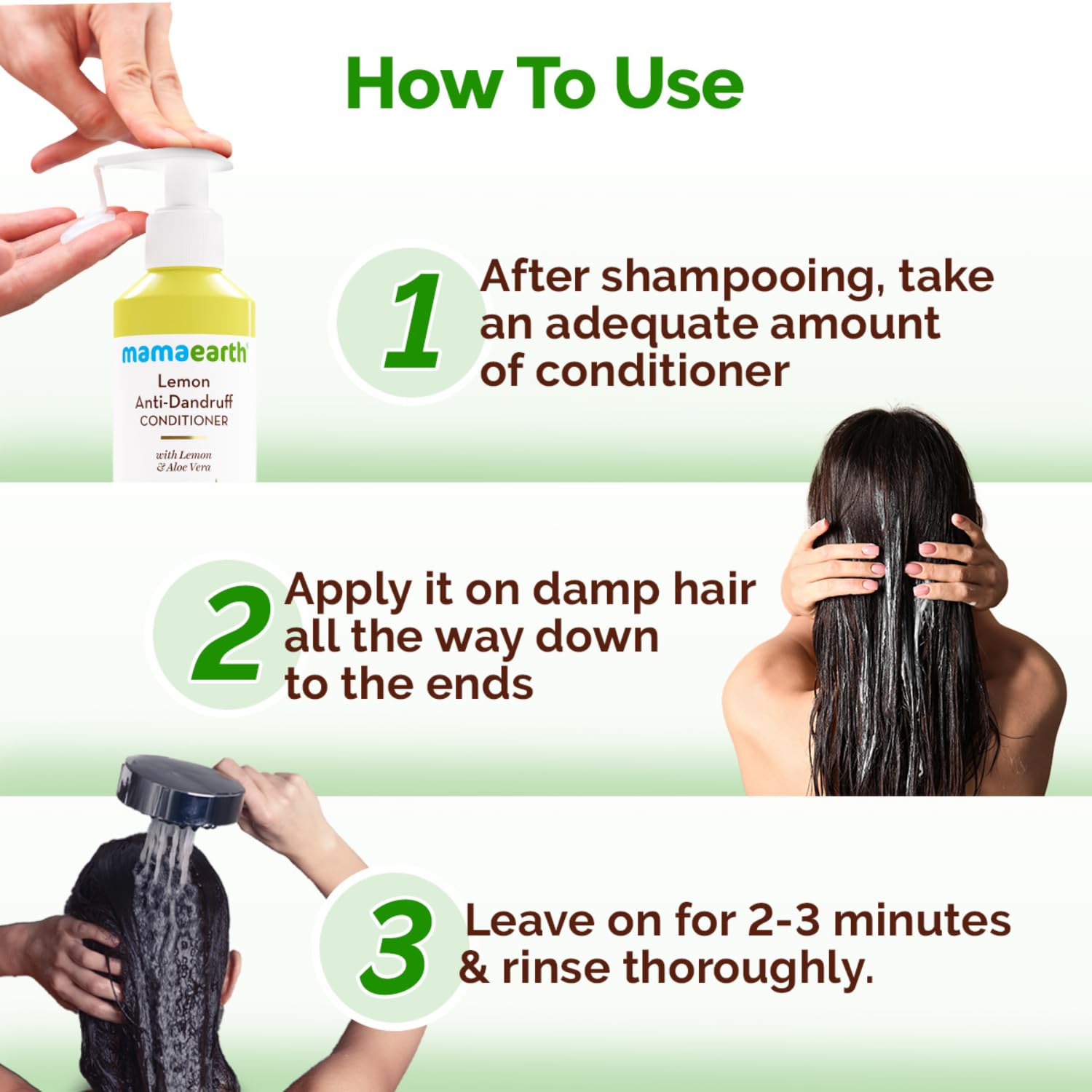 How To Use

mamaearth
Lemon
Anti-Dandruff
CONDITIONER
with Lemon
& Aloe Vera

1 After shampooing, take an adequate amount of conditioner

2 Apply it on damp hair all the way down to the ends

3 Leave on for 2-3 minutes & rinse thoroughly.