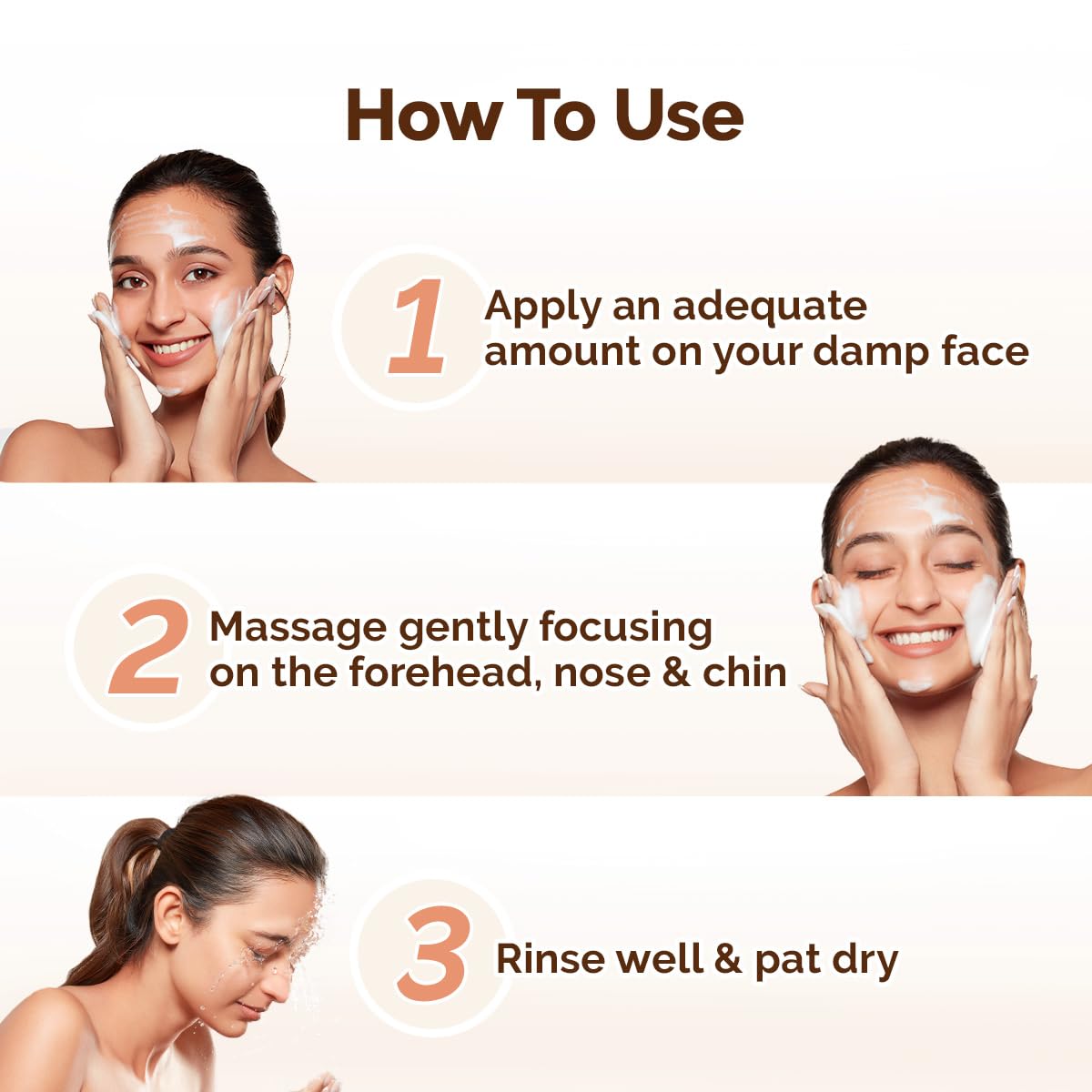 How To Use

1 Apply an adequate amount on your damp face

2 Massage gently focusing on the forehead, nose & chin

3 Rinse well & pat dry