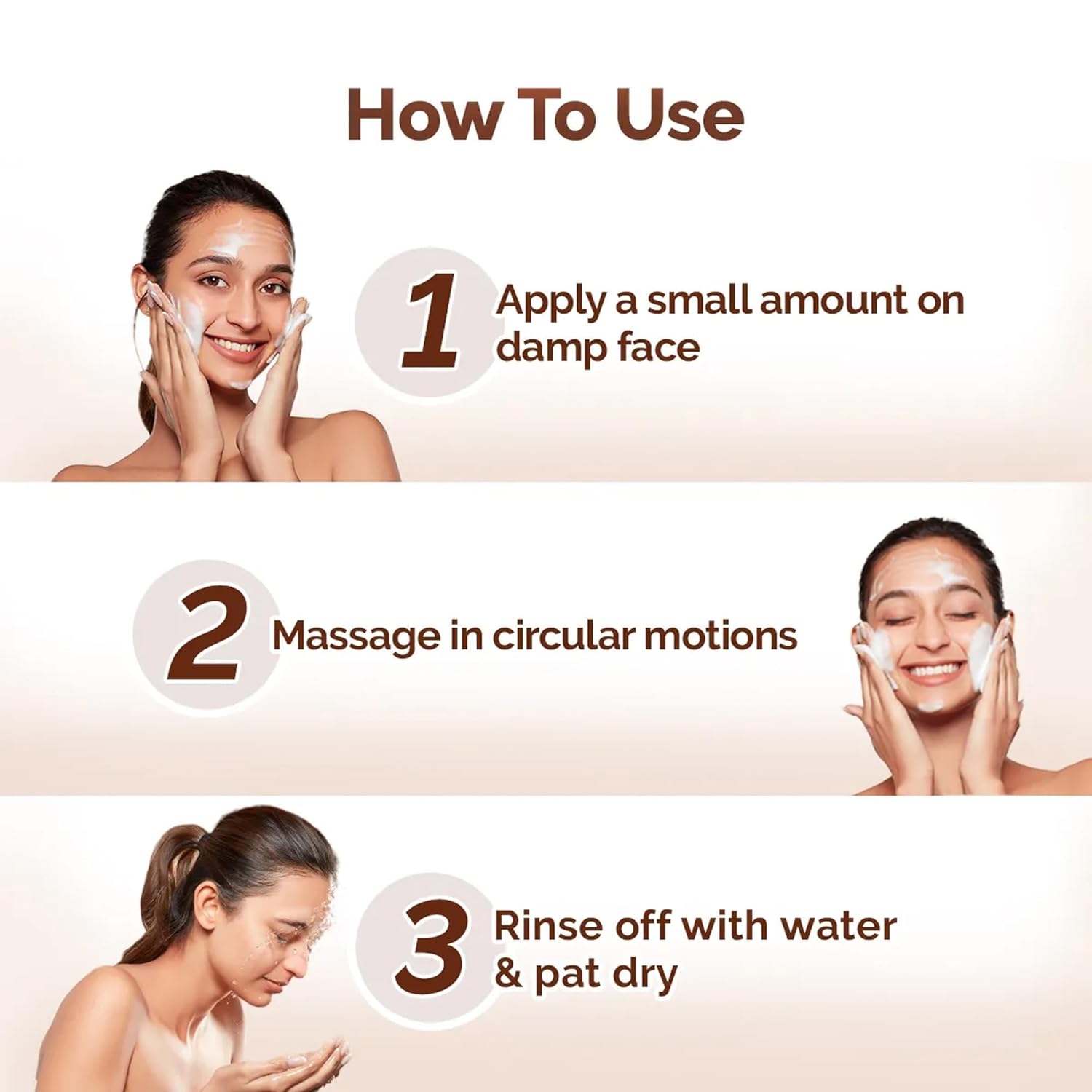 How To Use

1 Apply a small amount on damp face

2 Massage in circular motions

3 Rinse off with water & pat dry